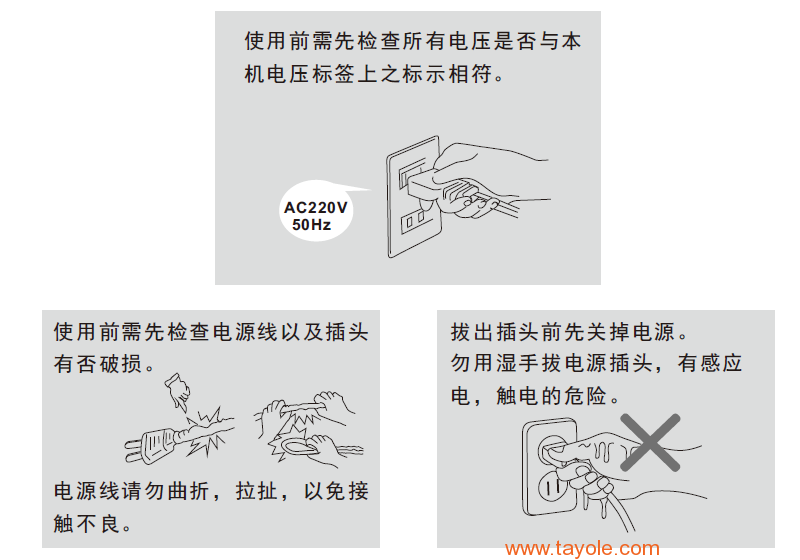 使用前需先检查所有电压是否与本机电压标签上之标示相符。

AC220V
50Hz

使用前需先检查电源线以及插头有否破损。

电源线请勿曲折，拉扯，以免接触不良。

拔出插头前先关掉电源。
勿用湿手拔电源插头，有感应电，触电的危险。

www.tayole.com